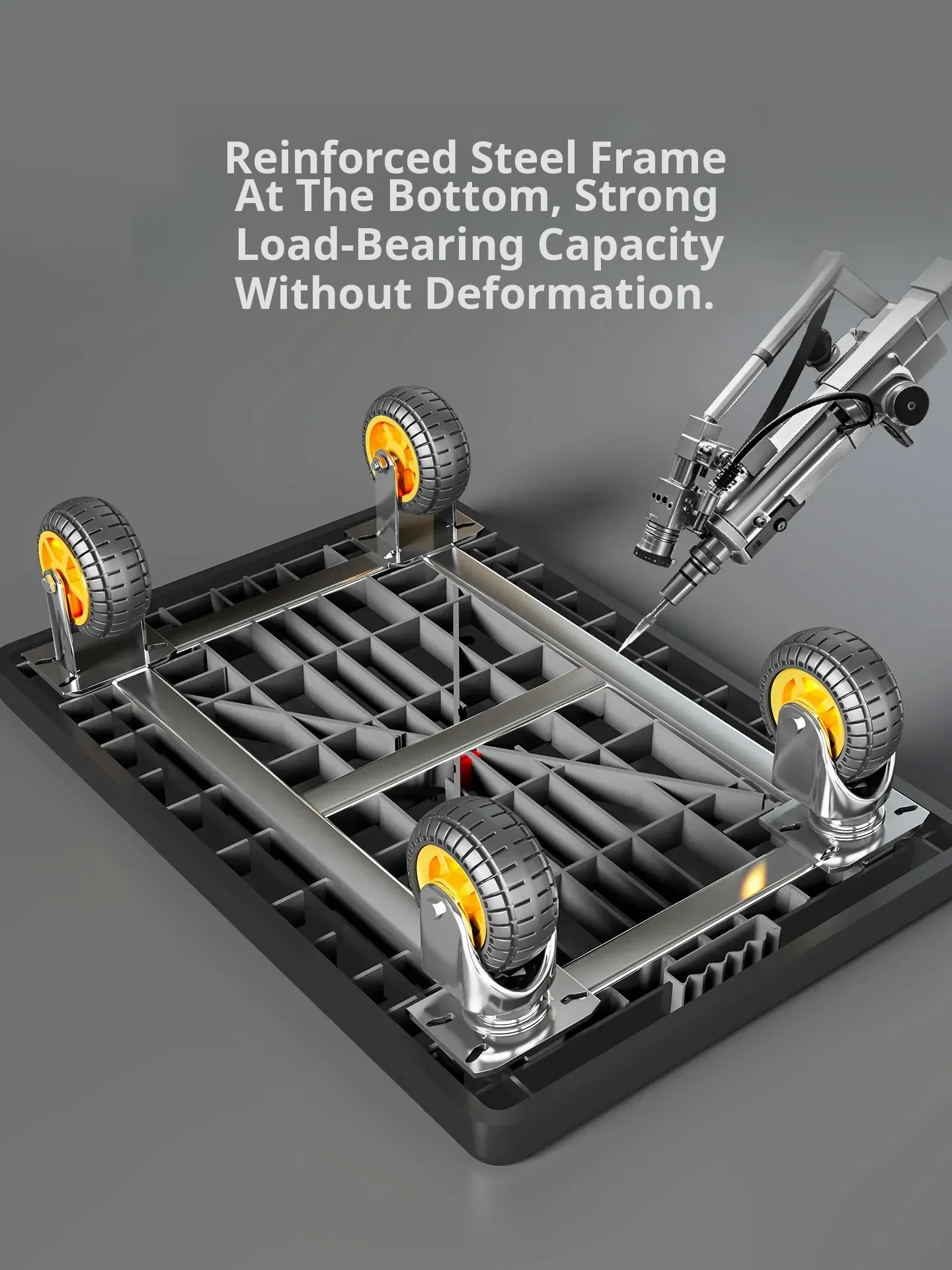 Reinforced Steel Frame At The Bottom, Strong Load-Bearing Capacity Without Deformation.