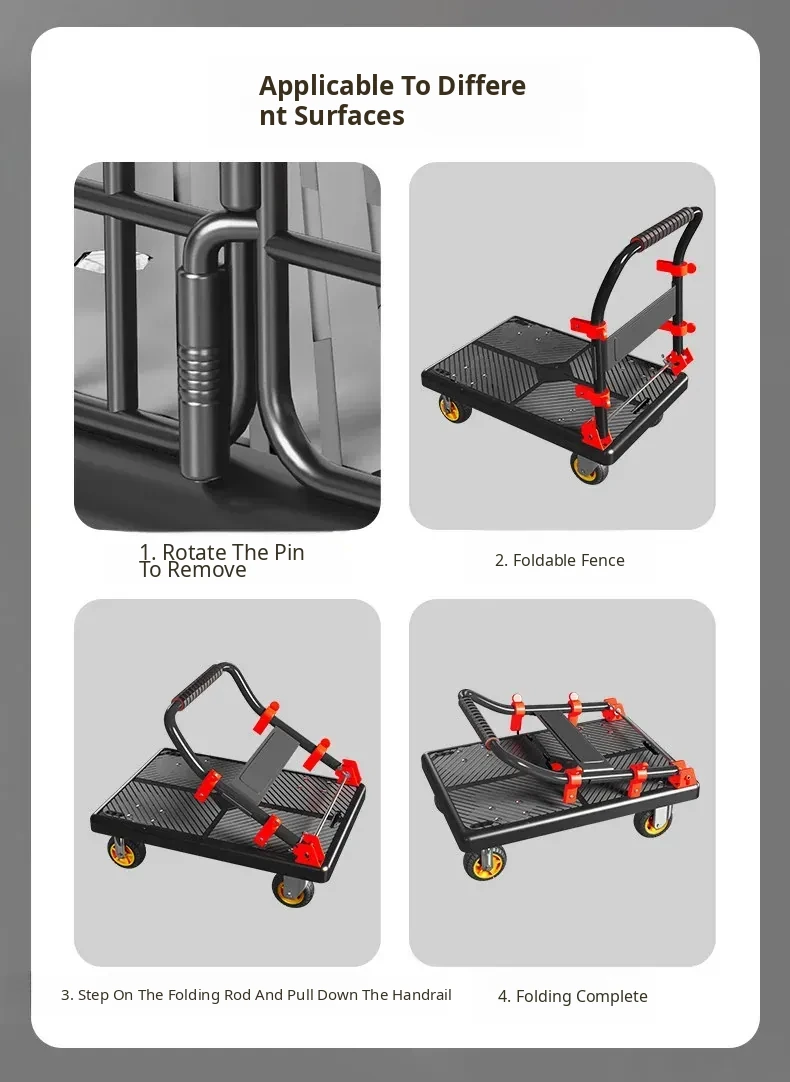 Applicable To Differe nt Surfaces

1. Rotate The Pin To Remove

2. Foldable Fence

3. Step On The Folding Rod And Pull Down The Handrail

4. Folding Complete