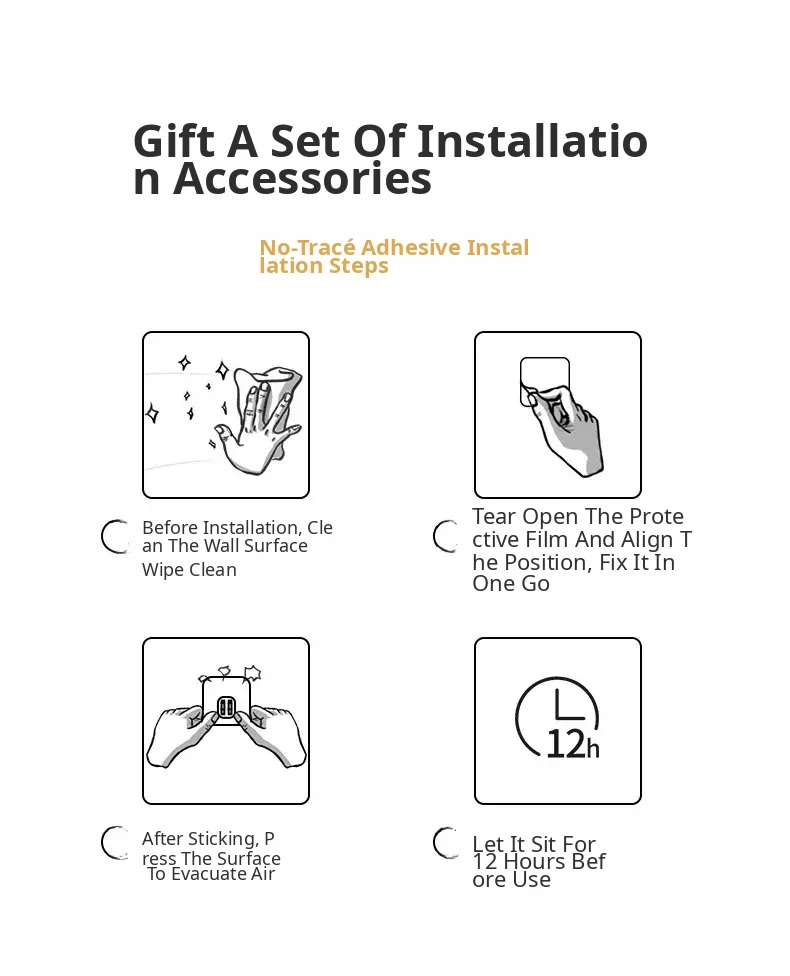 Gift A Set Of Installation Accessories

No-Tracé Adhesive Installation Steps

Before Installation, Clean The Wall Surface Wipe Clean

Tear Open The Protective Film And Align The Position, Fix It In One Go

After Sticking, Press The Surface To Evacuate Air

12h

Let It Sit For 12 Hours Before Use