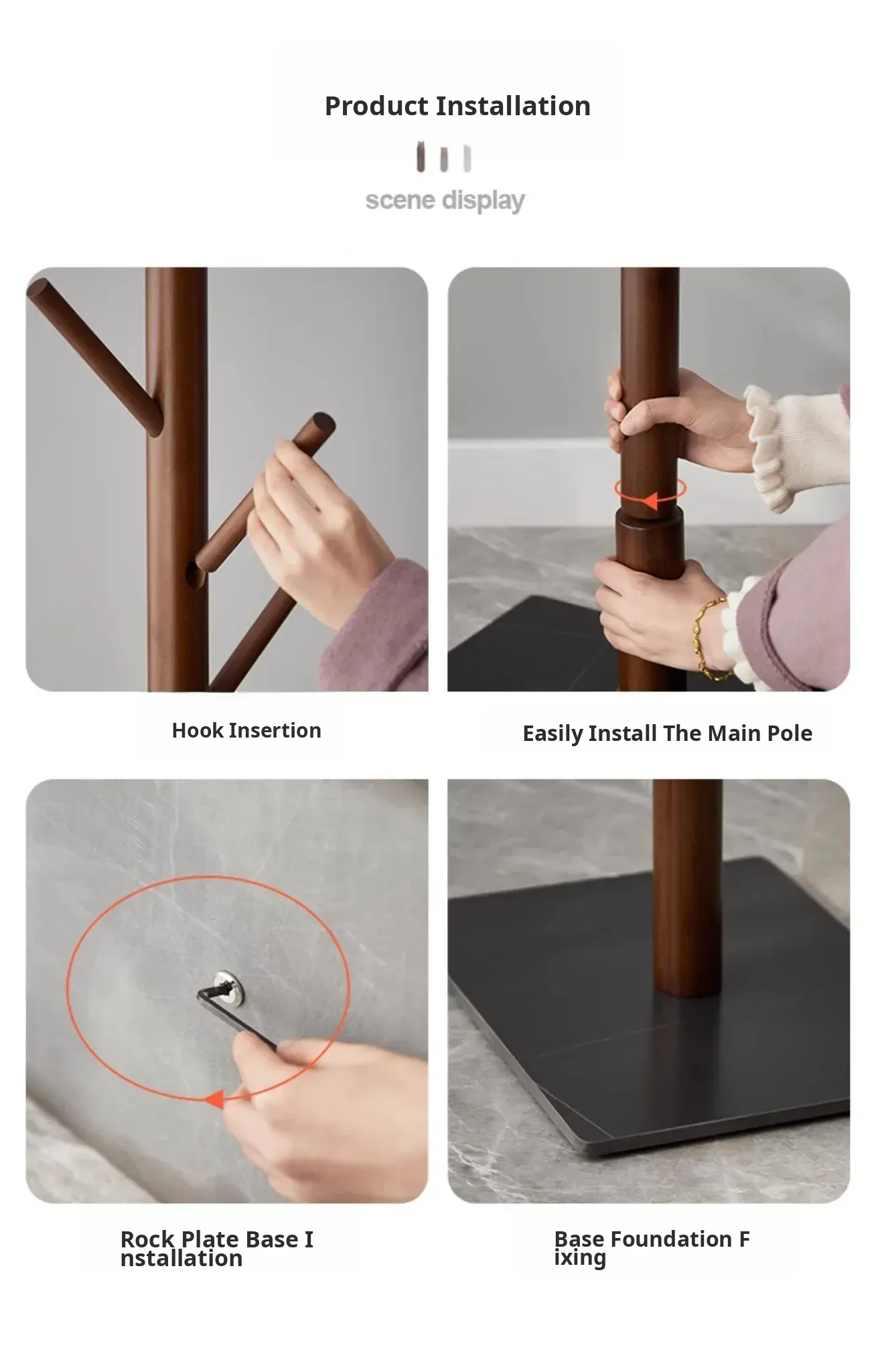 Product Installation

scene display

Hook Insertion

Easily Install The Main Pole

Rock Plate Base I nstallation

Base Foundation F ixing