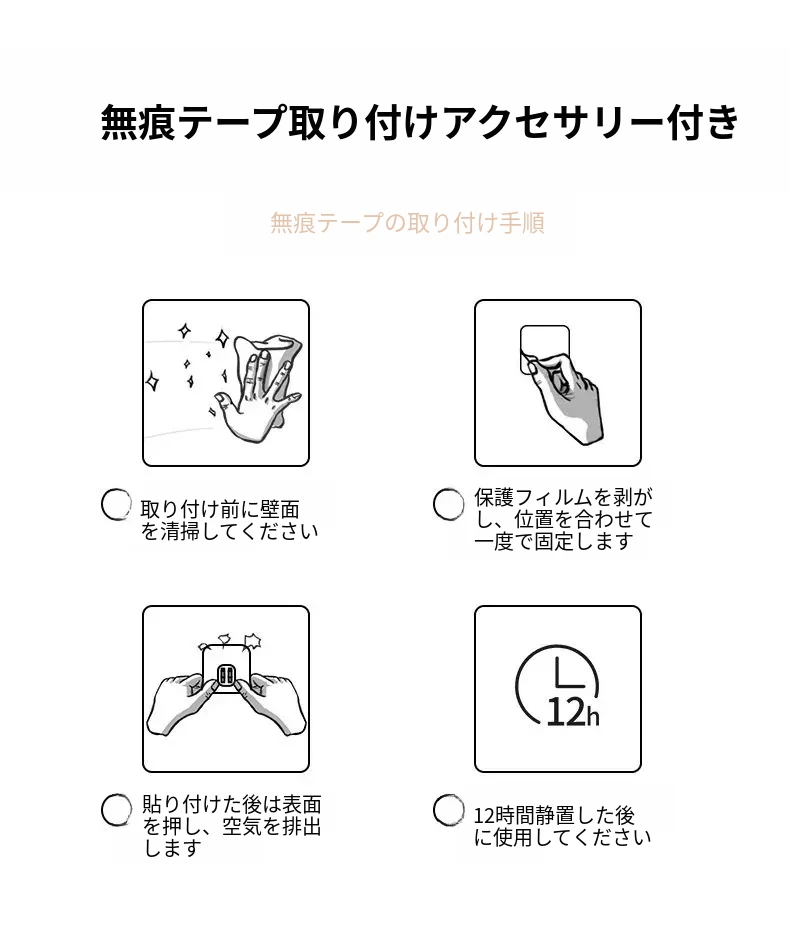 無痕テープ取り付けアクセサリー付き

無痕テープの取り付け手順

取り付け前に壁面を清掃してください

保護フィルムを剥がし、位置を合わせて一度で固定します

貼り付けた後は表面を押し、空気を排出します

12h

12時間静置した後に使用してください