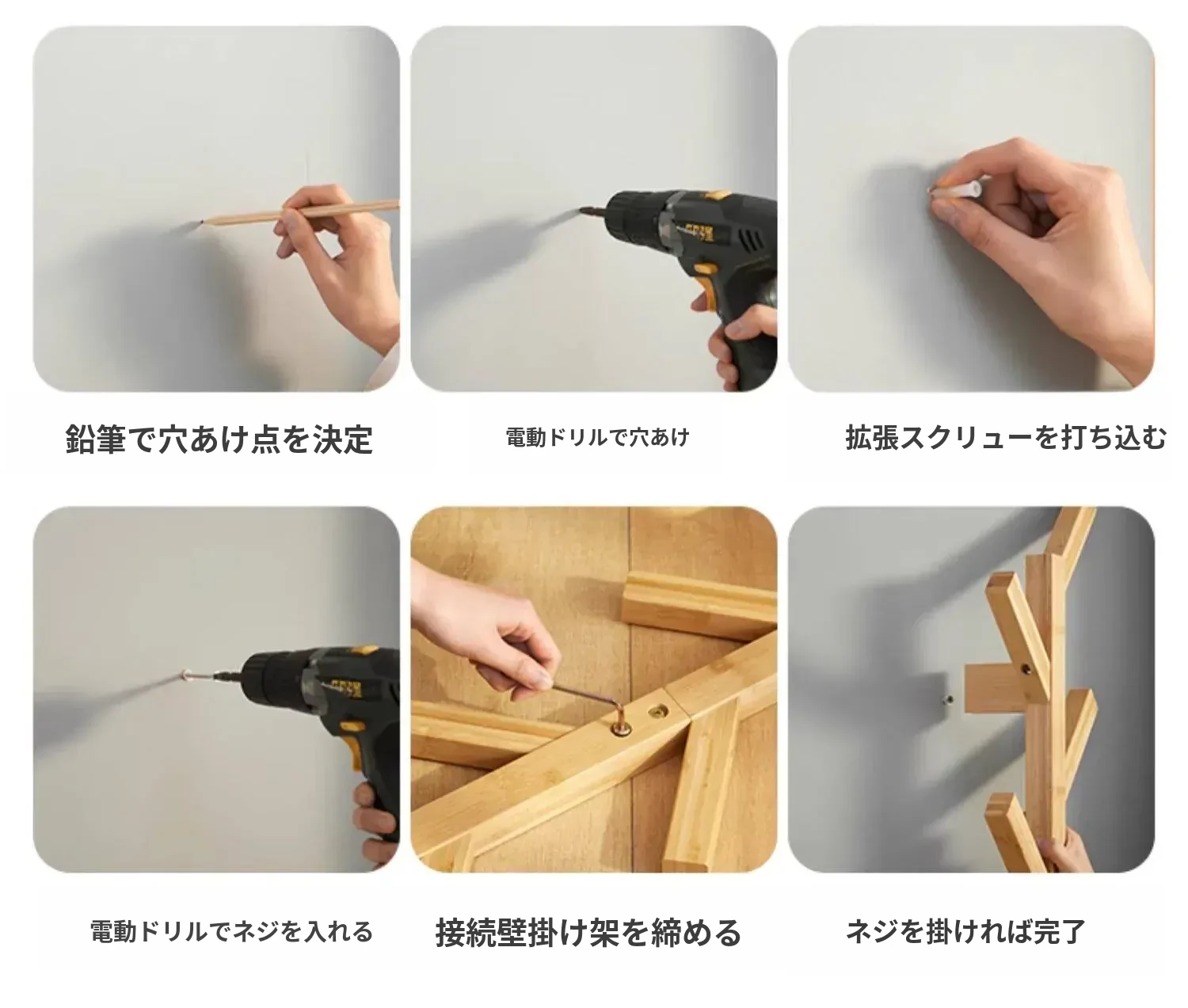 鉛筆で穴あけ点を決定

電動ドリルで穴あけ

拡張スクリューを打ち込む

電動ドリルでネジを入れる

接続壁掛け架を締める

ネジを掛ければ完了