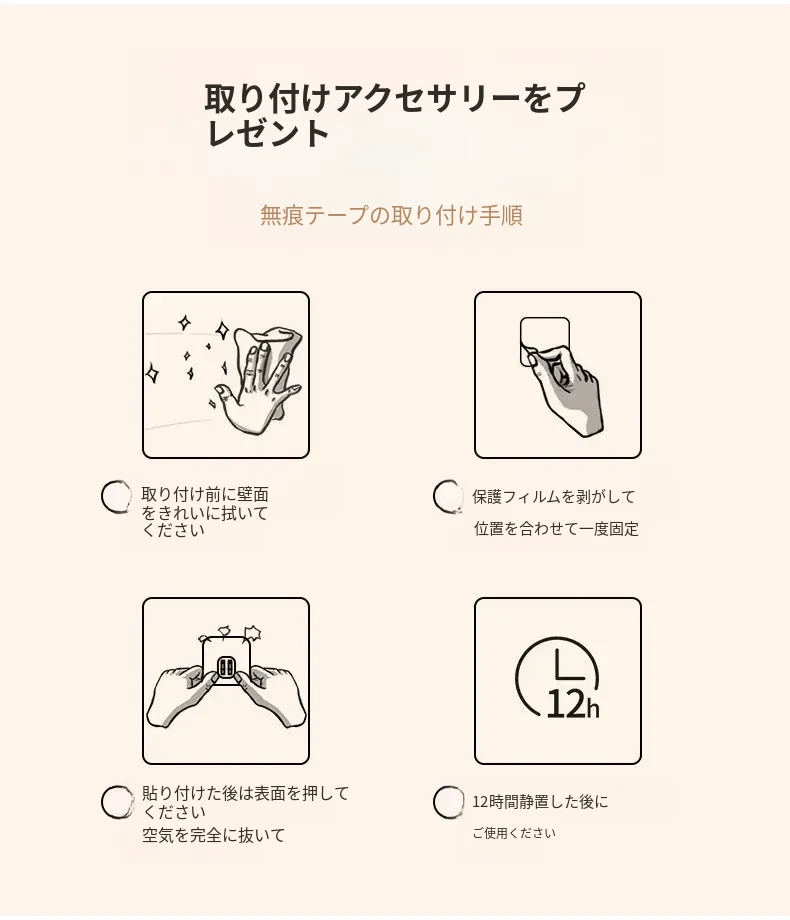 取り付けアクセサリーをプレゼント

無痕テープの取り付け手順

取り付け前に壁面をきれいに拭いてください

保護フィルムを剥がして

位置を合わせて一度固定

12h

貼り付けた後は表面を押してください

空気を完全に抜いて

12時間静置した後に

ご使用ください