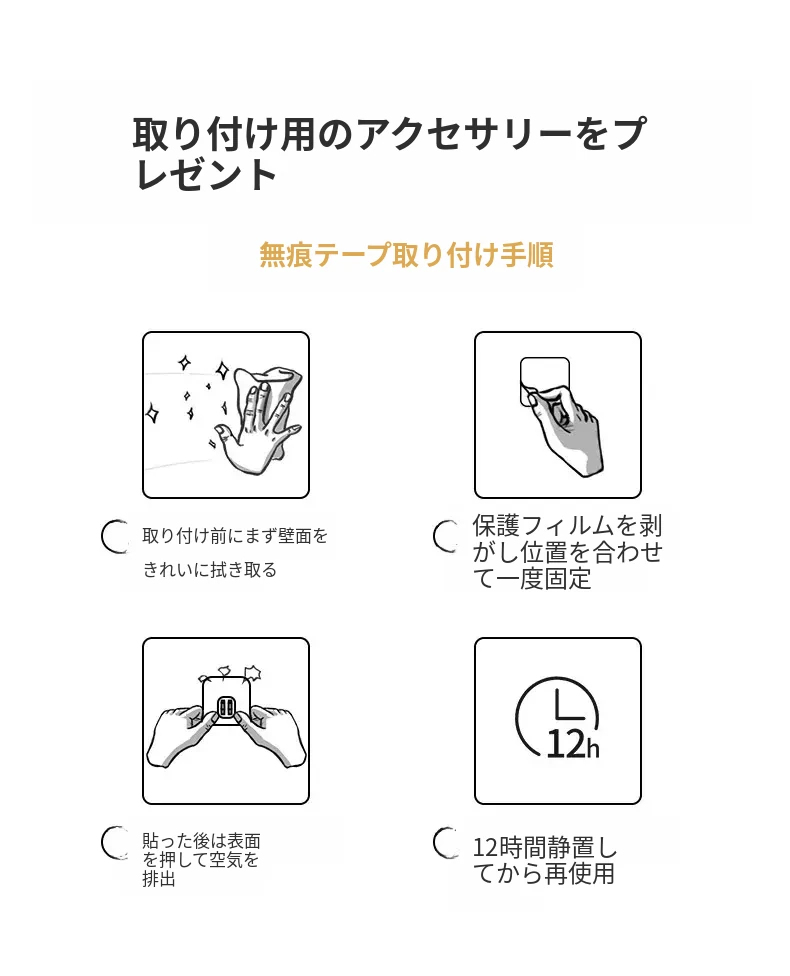 取り付け用のアクセサリーをプレゼント

無痕テープ取り付け手順

取り付け前にまず壁面をきれいに拭き取る

保護フィルムを剥がし位置を合わせて一度固定

12h

貼った後は表面を押して空気を排出

12時間静置してから再使用