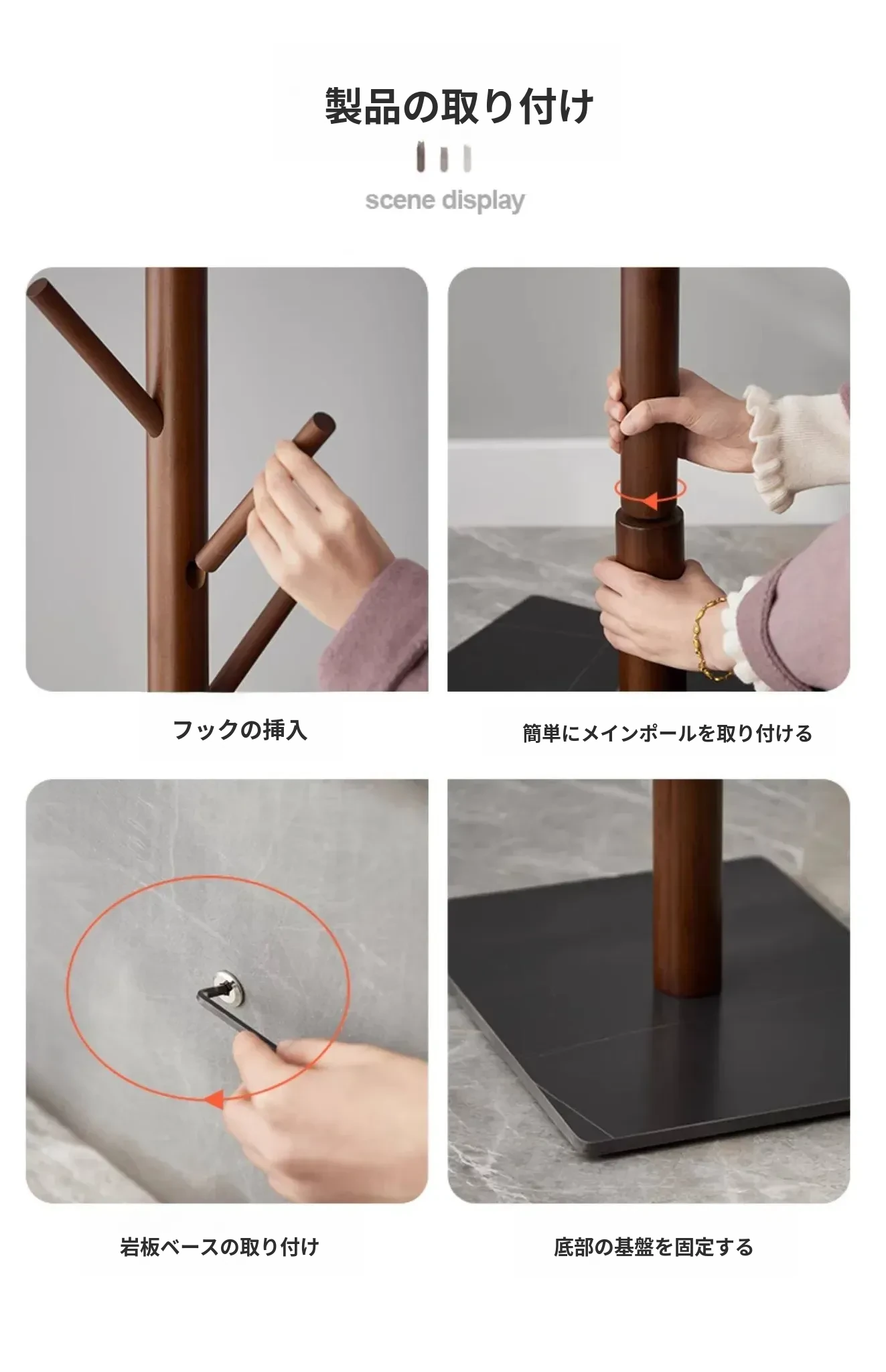 製品の取り付け

scene display

フックの挿入

簡単にメインポールを取り付ける

岩板ベースの取り付け

底部の基盤を固定する