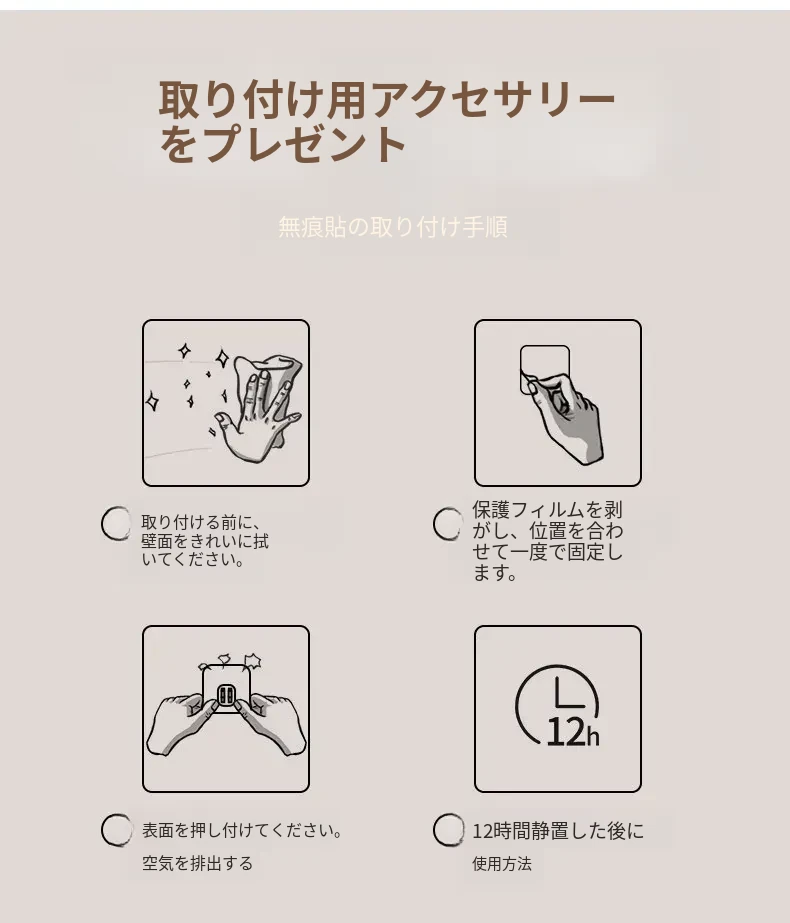 取り付け用アクセサリーをプレゼント

無痕貼の取り付け手順

取り付ける前に、壁面をきれいに拭いてください。

保護フィルムを剥がし、位置を合わせて一度で固定します。

表面を押し付けてください。

空気を排出する

12h

12時間静置した後に

使用方法