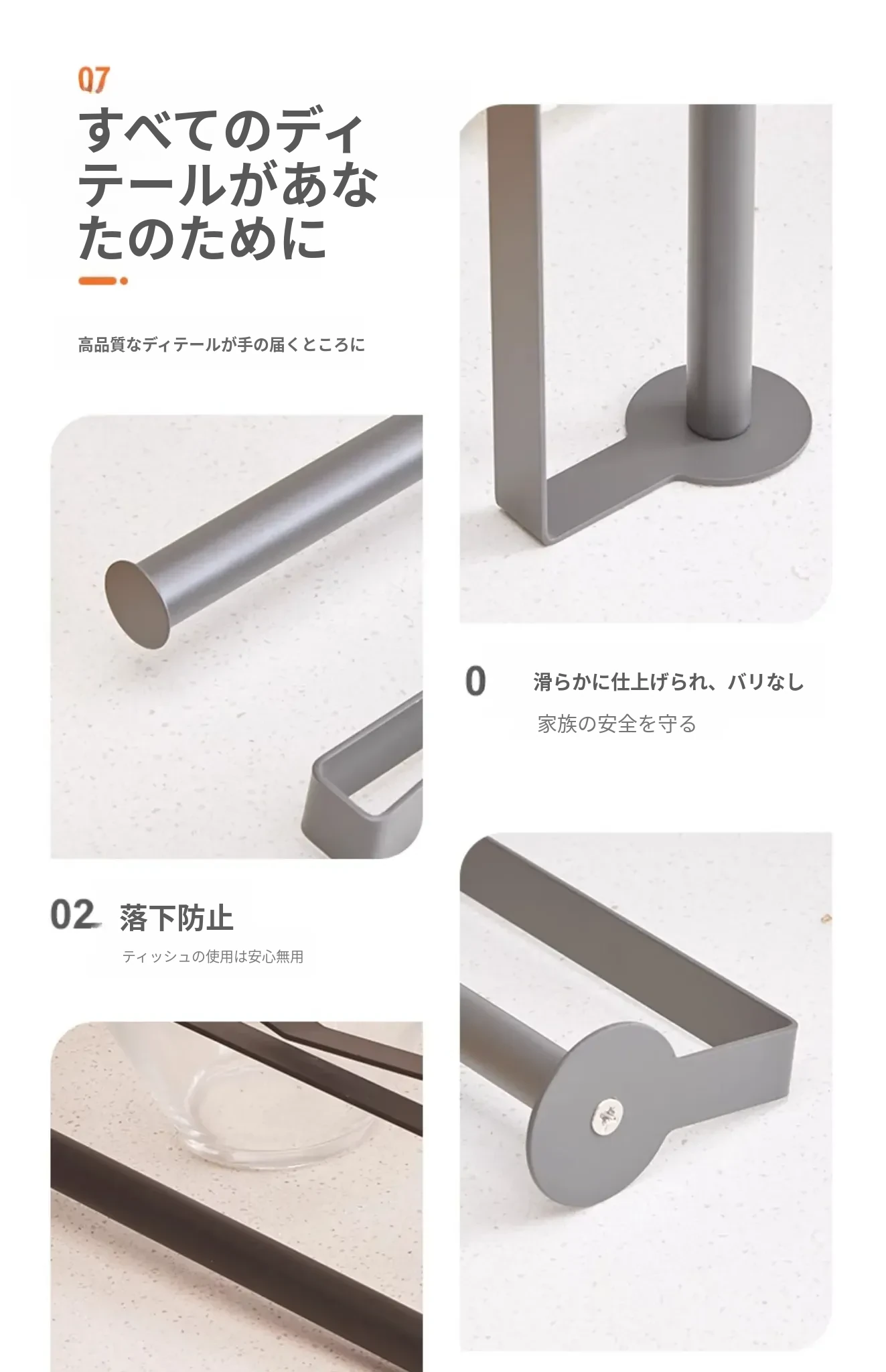 07

すべてのディテールがあなたのために

高品質なディテールが手の届くところに

0 滑らかに仕上げられ、バリなし

家族の安全を守る

02 落下防止

ティッシュの使用は安心無用